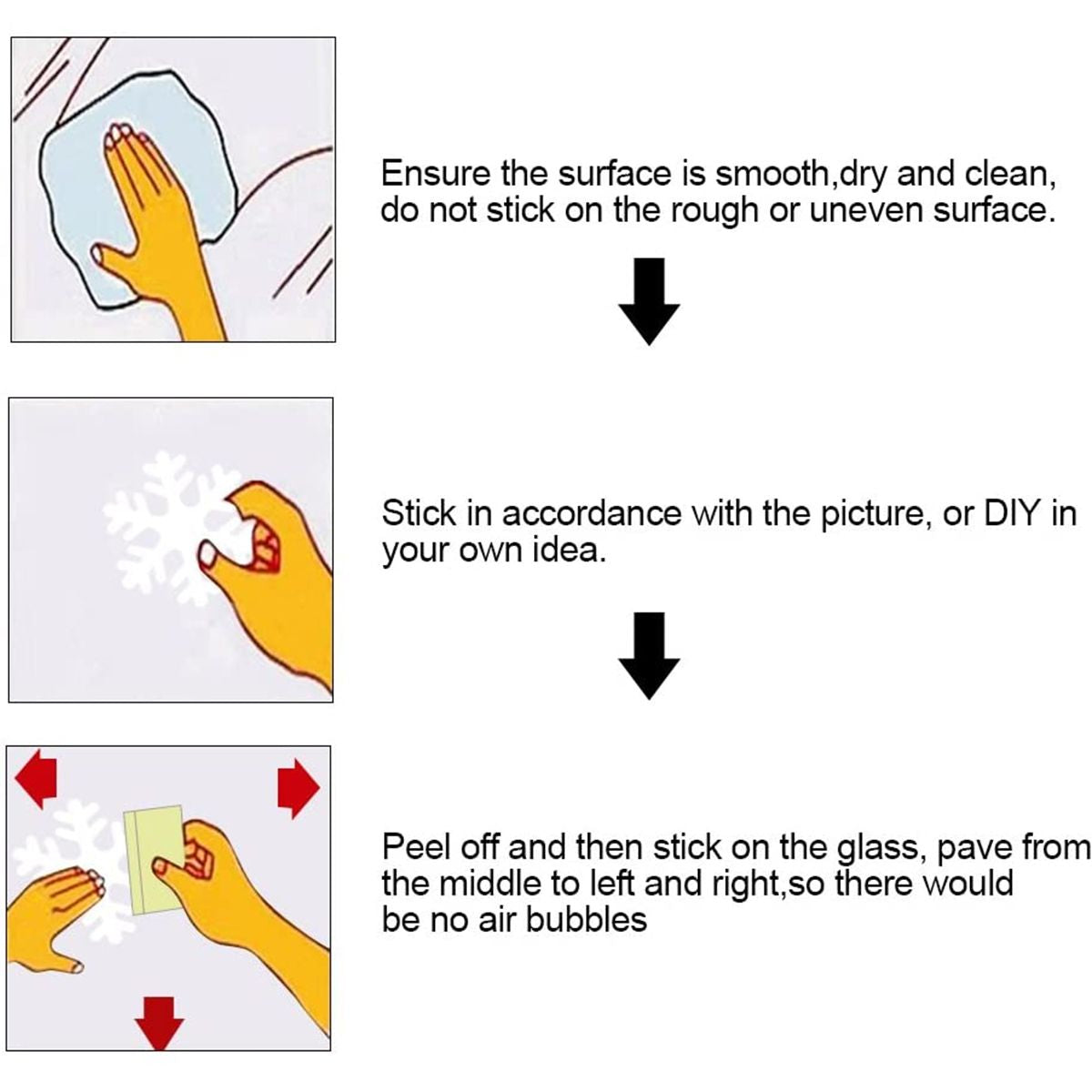 Ensure the surface is smooth,dry and clean, do not stick on the rough or uneven surface.

Stick in accordance with the picture, or DIY in your own idea.

Peel off and then stick on the glass, pave from the middle to left and right,so there would be no air bubbles