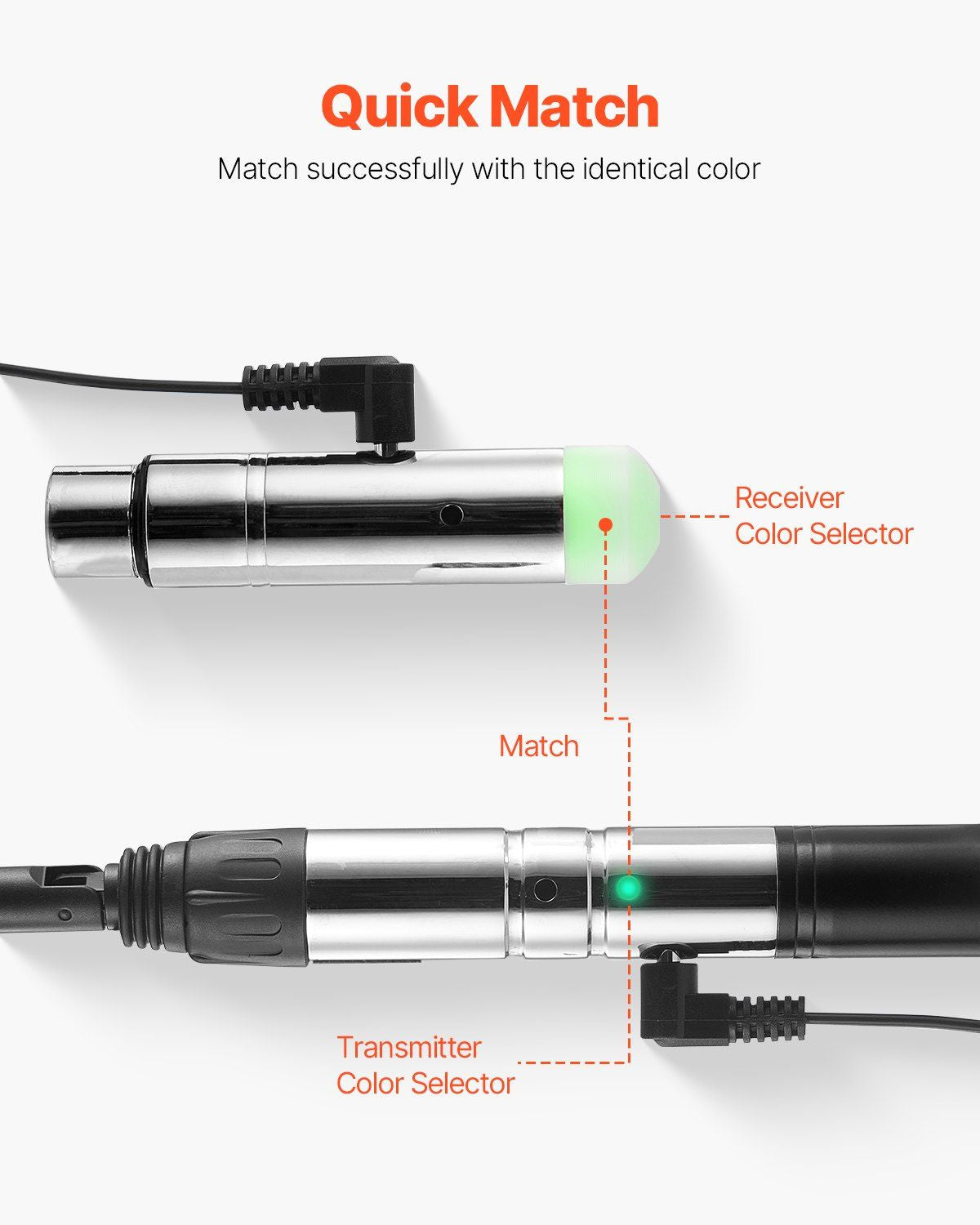 Quick Match

Match successfully with the identical color

Receiver
Color Selector

Match

Transmitter
Color Selector