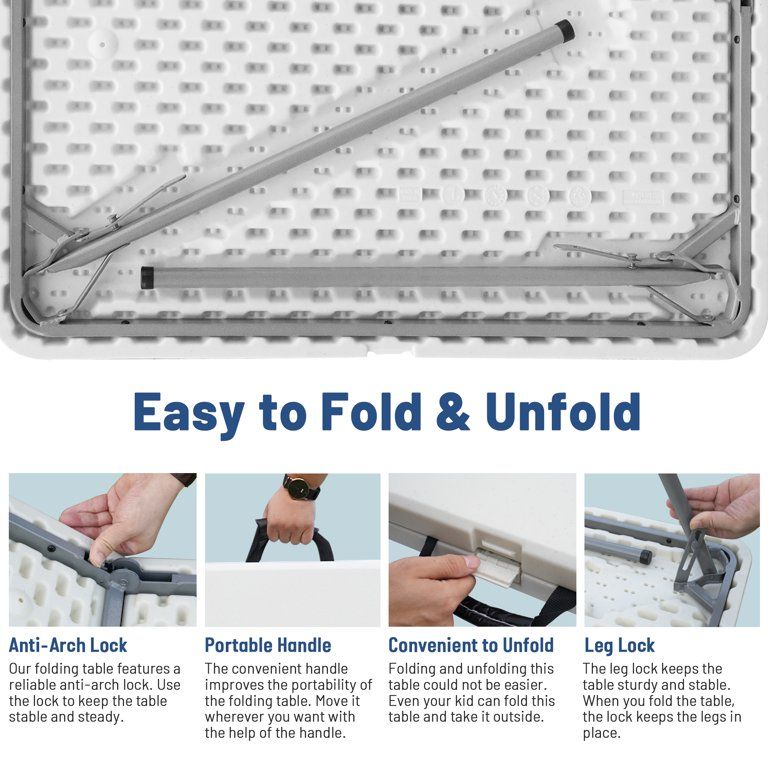 Easy to Fold & Unfold

Anti-Arch Lock
Our folding table features a reliable anti-arch lock. Use the lock to keep the table stable and steady.

Portable Handle
The convenient handle improves the portability of the folding table. Move it wherever you want with the help of the handle.

Convenient to Unfold
Folding and unfolding this table could not be easier. Even your kid can fold this table and take it outside.

Leg Lock
The leg lock keeps the table sturdy and stable. When you fold the table, the lock keeps the legs in place.