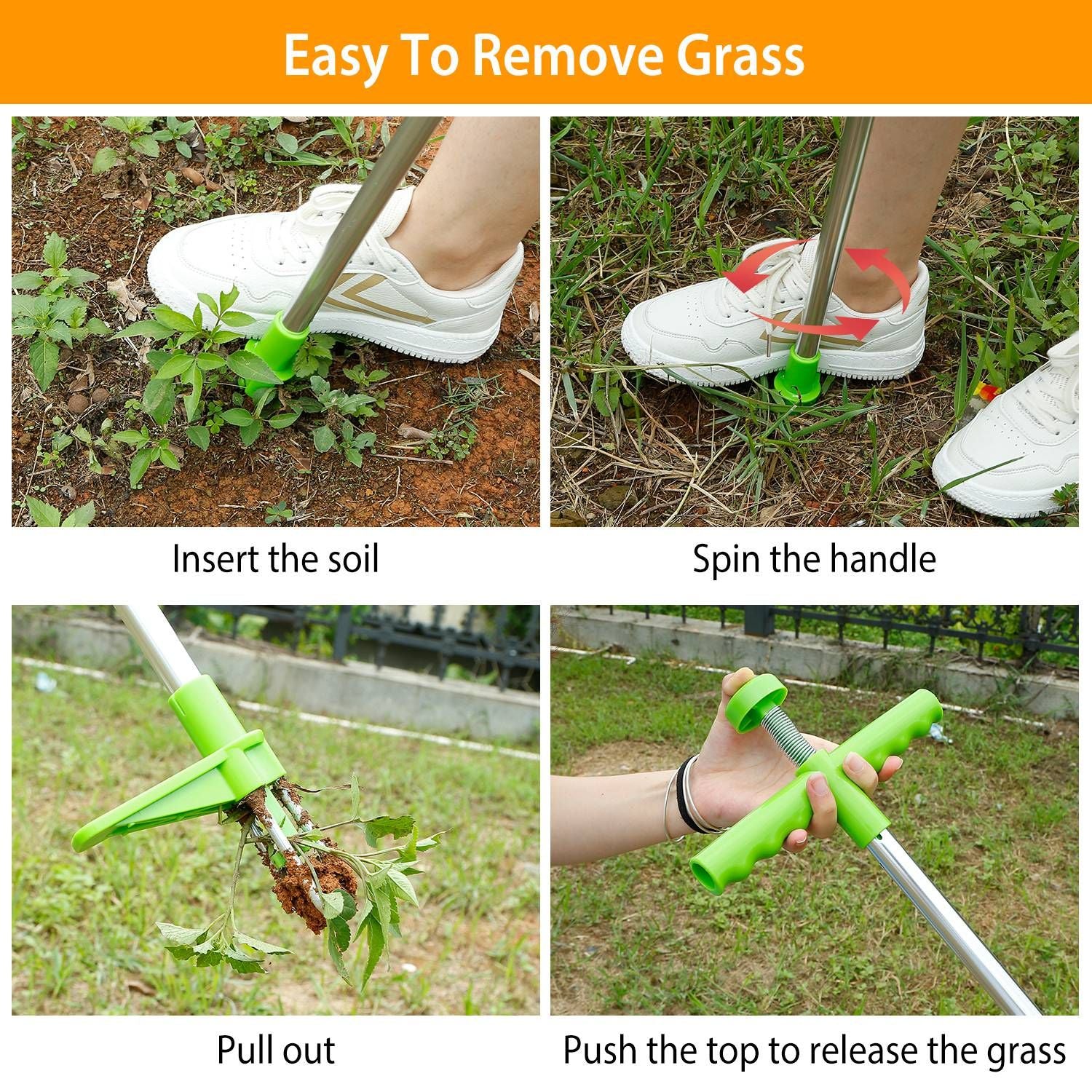 Easy To Remove Grass

Insert the soil

Spin the handle

Pull out

Push the top to release the grass