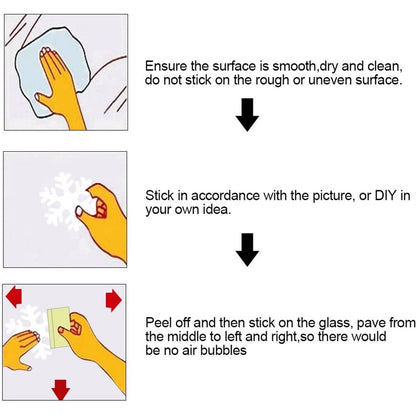 Ensure the surface is smooth,dry and clean, do not stick on the rough or uneven surface.

Stick in accordance with the picture, or DIY in your own idea.

Peel off and then stick on the glass, pave from the middle to left and right,so there would be no air bubbles