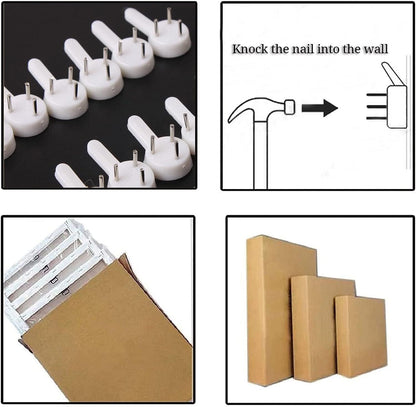 Knock the nail into the wall